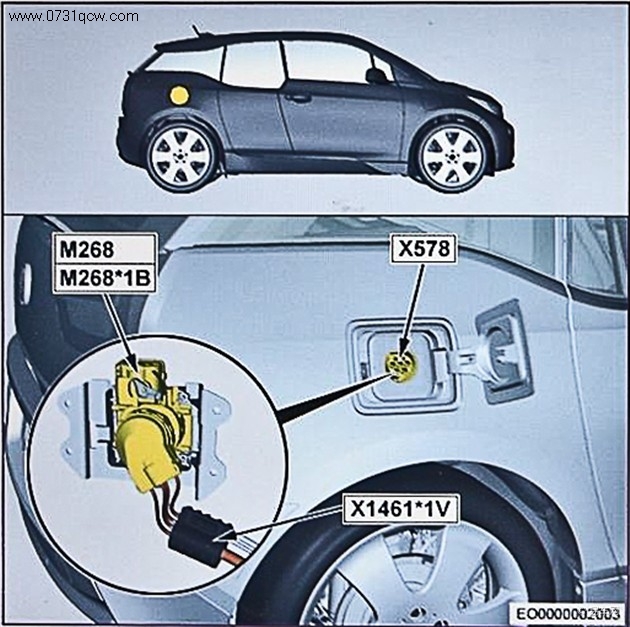 www.0731qcw.com

M268
M268*1B

X578

X1461*1V

EO0000002003